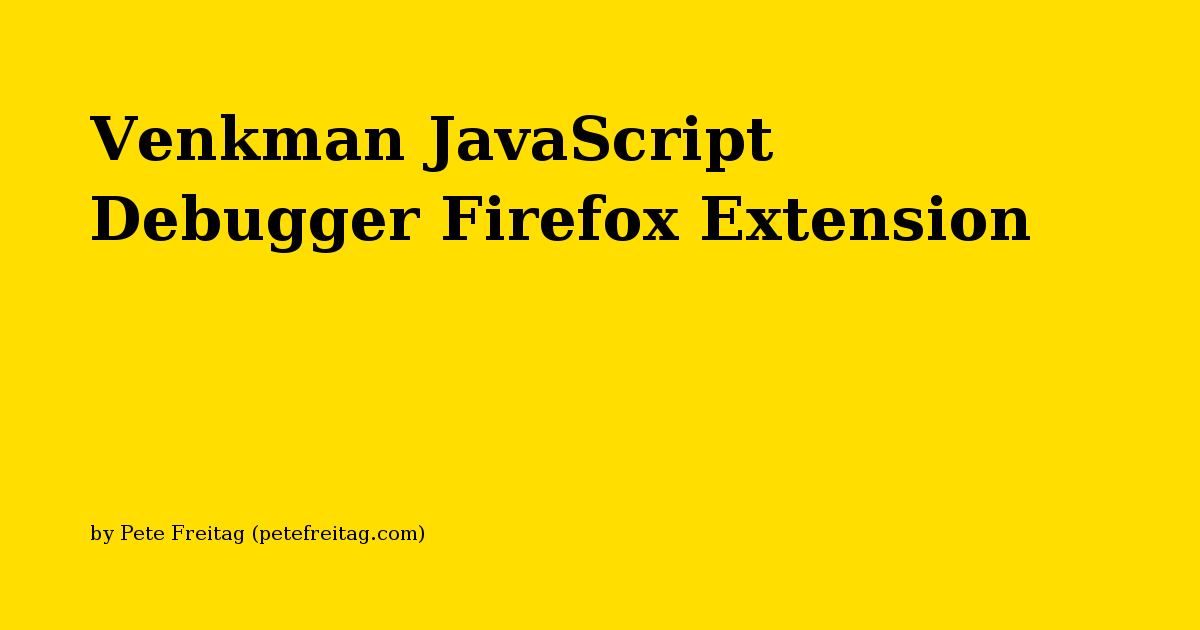 Venkman JavaScript Debugger Firefox Extension

by Pete Freitag (petefreitag.com)